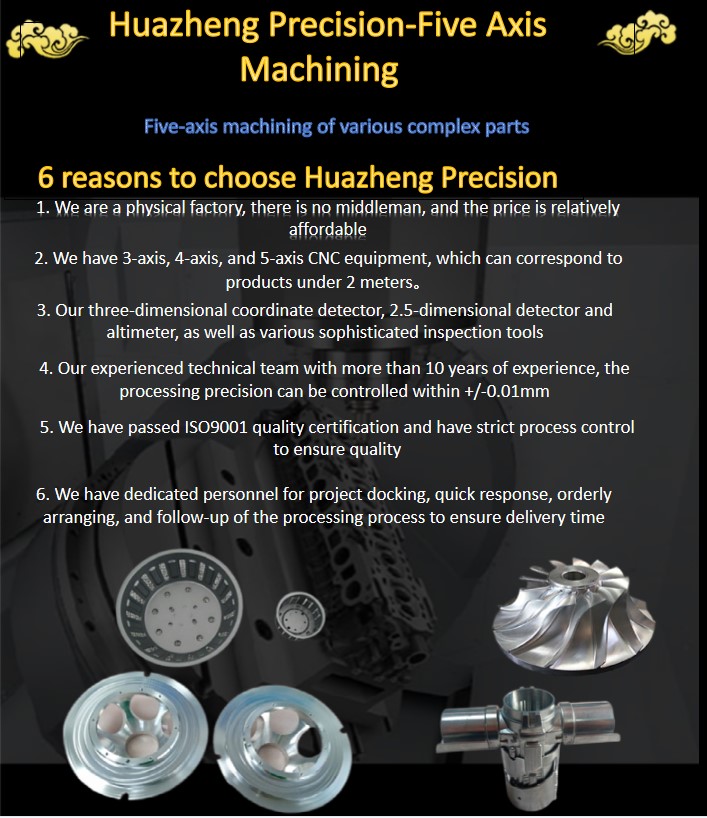 Huazheng Precision-Five Axis Machining

Five-axis machining of various complex parts

6 reasons to choose Huazheng Precision

1. We are a physical factory, there is no middleman, and the price is relatively affordable

2. We have 3-axis, 4-axis, and 5-axis CNC equipment, which can correspond to products under 2 meters。

3. Our three-dimensional coordinate detector, 2.5-dimensional detector and altimeter, as well as various sophisticated inspection tools

4. Our experienced technical team with more than 10 years of experience, the processing precision can be controlled within +/-0.01mm

5. We have passed ISO9001 quality certification and have strict process control to ensure quality

6. We have dedicated personnel for project docking, quick response, orderly arranging, and follow-up of the processing process to ensure delivery time