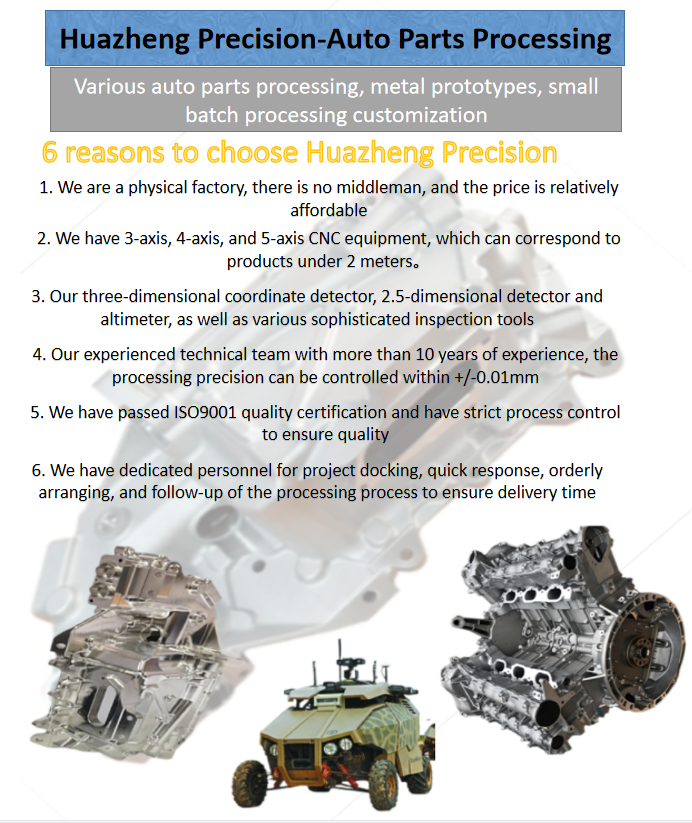 Huazheng Precision-Auto Parts Processing

Various auto parts processing, metal prototypes, small batch processing customization

6 reasons to choose Huazheng Precision

1. We are a physical factory, there is no middleman, and the price is relatively affordable

2. We have 3-axis, 4-axis, and 5-axis CNC equipment, which can correspond to products under 2 meters。

3. Our three-dimensional coordinate detector, 2.5-dimensional detector and altimeter, as well as various sophisticated inspection tools

4. Our experienced technical team with more than 10 years of experience, the processing precision can be controlled within +/-0.01mm

5. We have passed ISO9001 quality certification and have strict process control to ensure quality

6. We have dedicated personnel for project docking, quick response, orderly arranging, and follow-up of the processing process to ensure delivery time